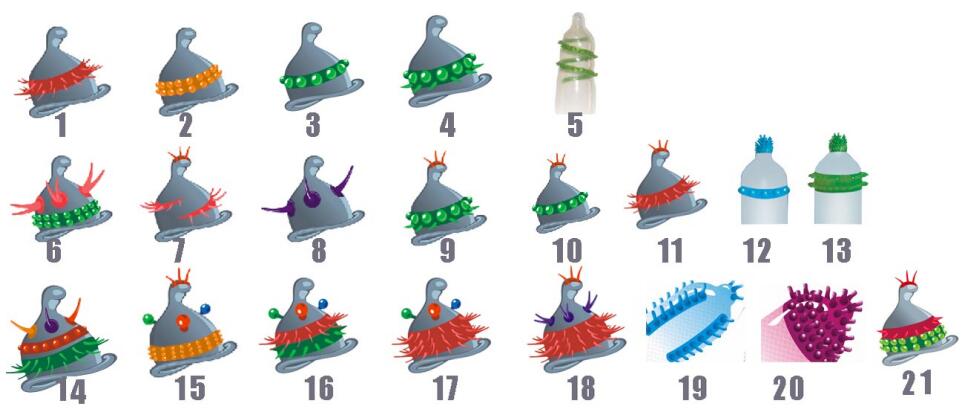 1 2 3 4 5
6 7 8 9 10 11 12 13
14 15 16 17 18 19 20 21